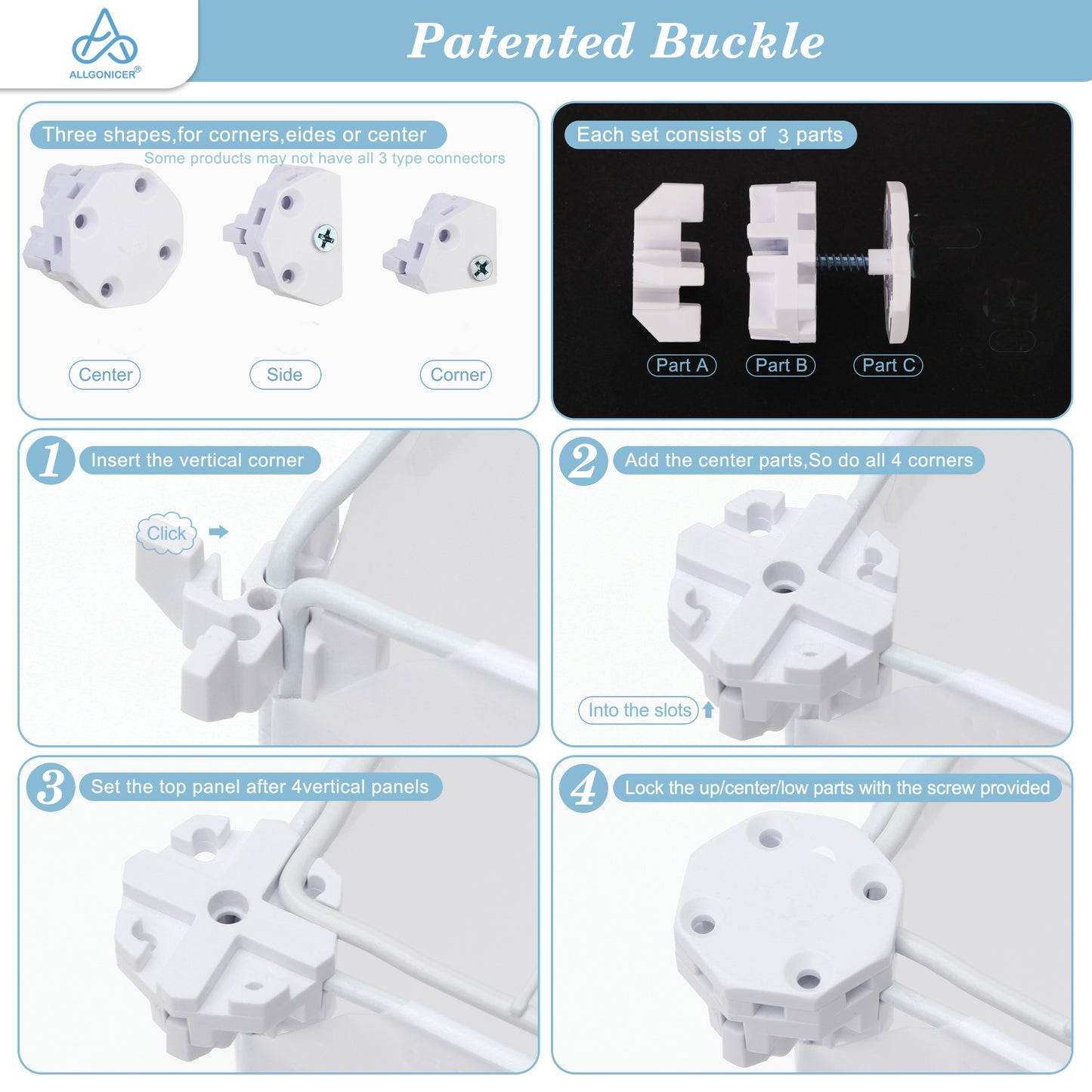 ALLGONICER®

Patented Buckle

Three shapes,for corners,eides or center

Some products may not have all 3 type connectors

Center

Side

Corner

Each set consists of 3 parts

Part A

Part B

Part C

1 Insert the vertical corner

Click

2 Add the center parts,So do all 4 corners

Into the slots

3 Set the top panel after 4vertical panels

4 Lock the up/center/low parts with the screw provided