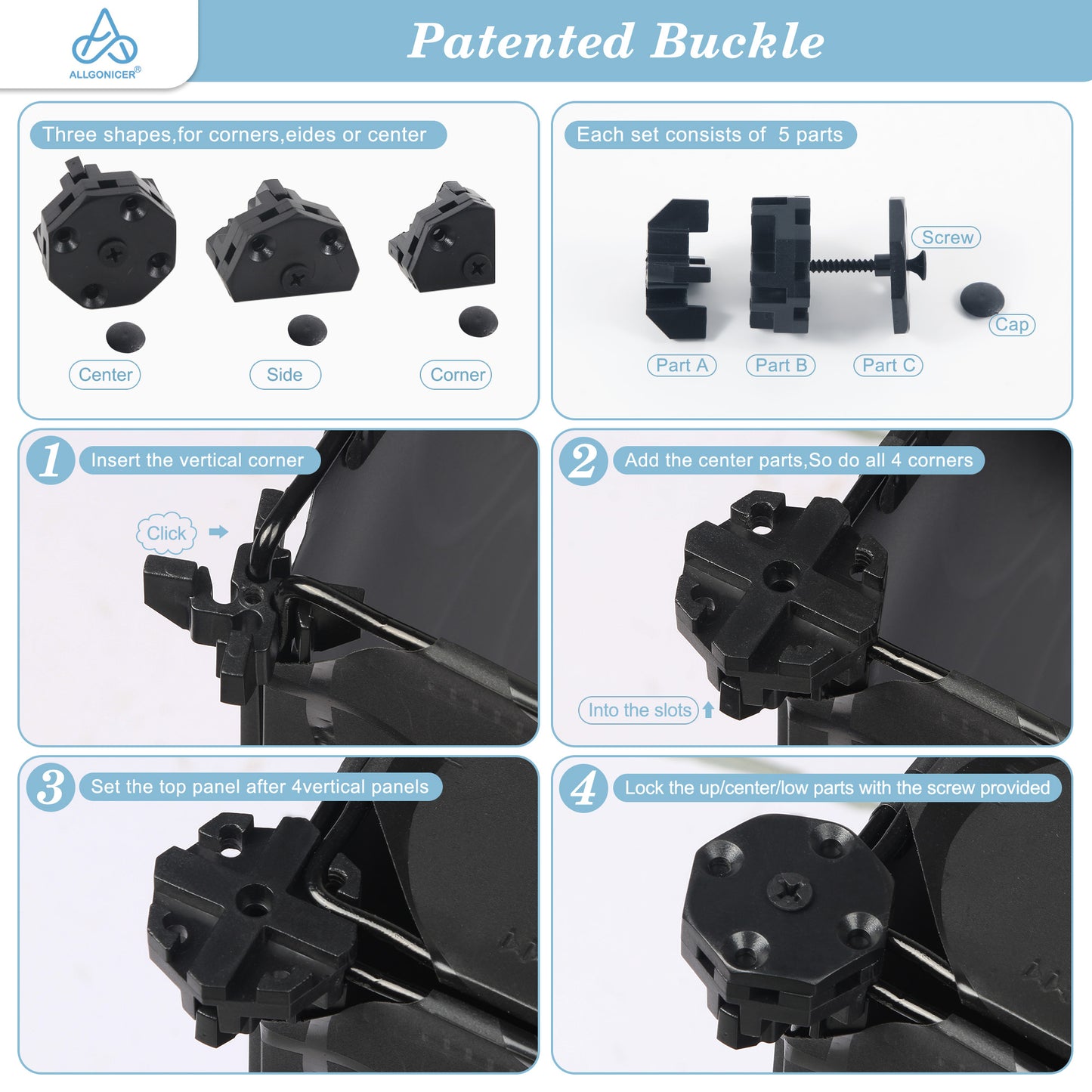 ALLGONICER®

Patented Buckle

Three shapes,for corners,eides or center

Center

Side

Corner

Each set consists of 5 parts

Screw

Cap

Part A

Part B

Part C

1 Insert the vertical corner

Click

2 Add the center parts,So do all 4 corners

Into the slots

3 Set the top panel after 4vertical panels

4 Lock the up/center/low parts with the screw provided