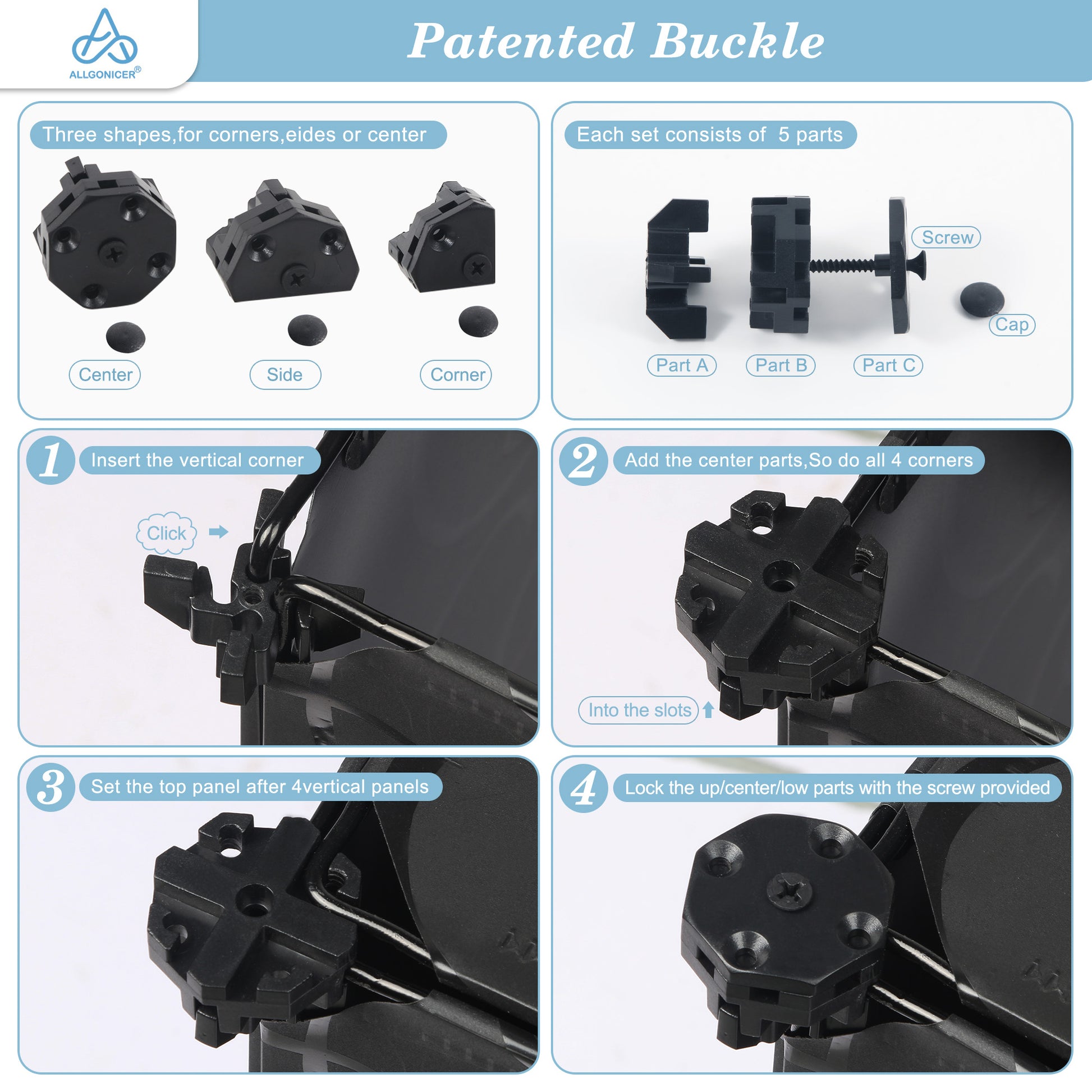 ALLGONICER®

Patented Buckle

Three shapes,for corners,eides or center

Center

Side

Corner

Each set consists of 5 parts

Screw

Cap

Part A

Part B

Part C

1 Insert the vertical corner

Click

2 Add the center parts,So do all 4 corners

Into the slots

3 Set the top panel after 4vertical panels

4 Lock the up/center/low parts with the screw provided